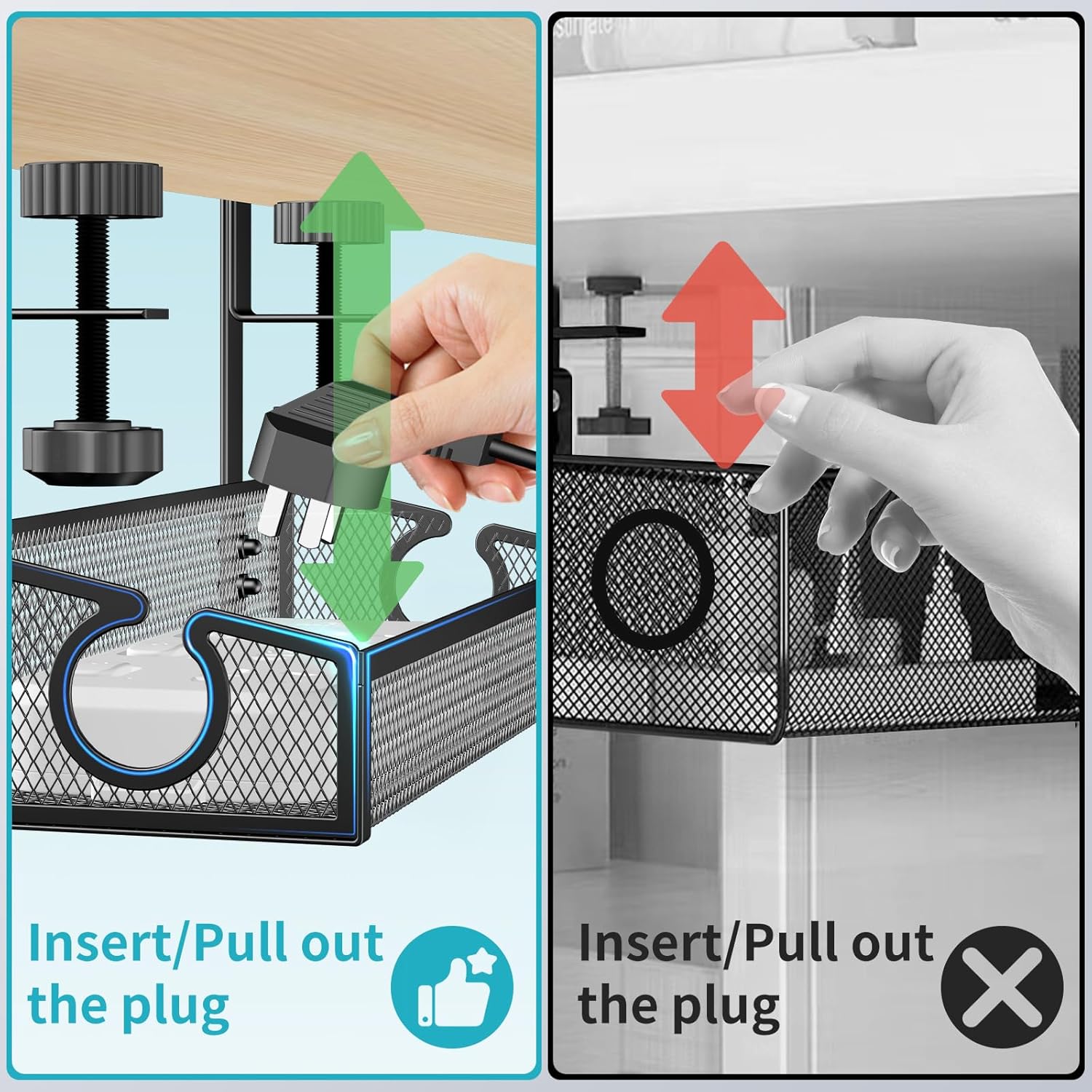 Insert/Pull out the plug

Insert/Pull out the plug